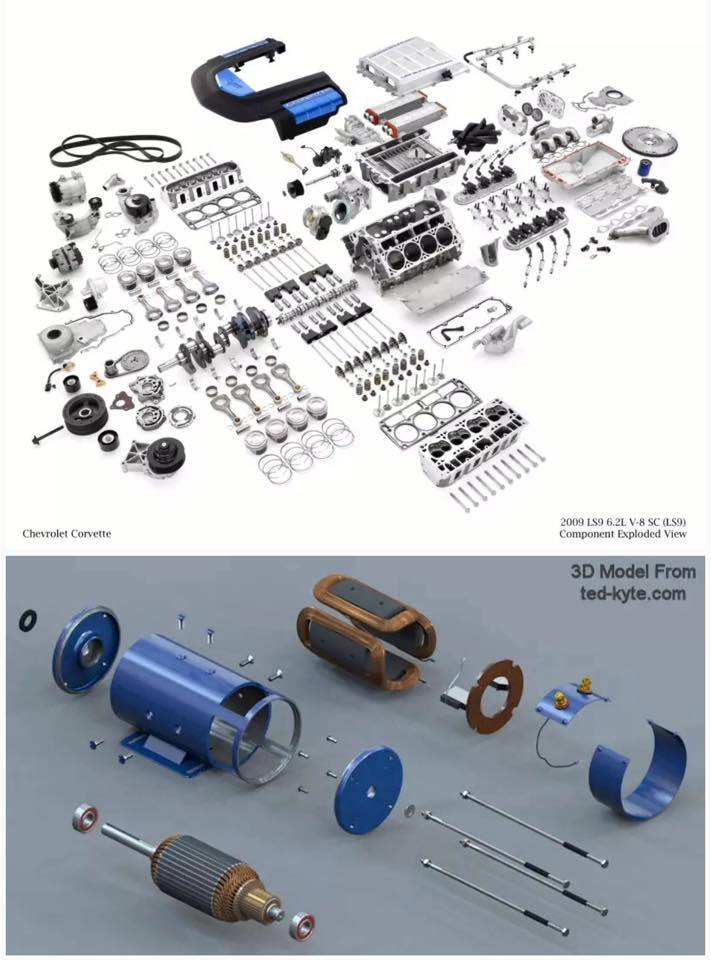 Chevrolet Corvette

2009 LS9 6.2L V-8 SC (LS9)
Component Exploded View

3D Model From
ted-kyte.com